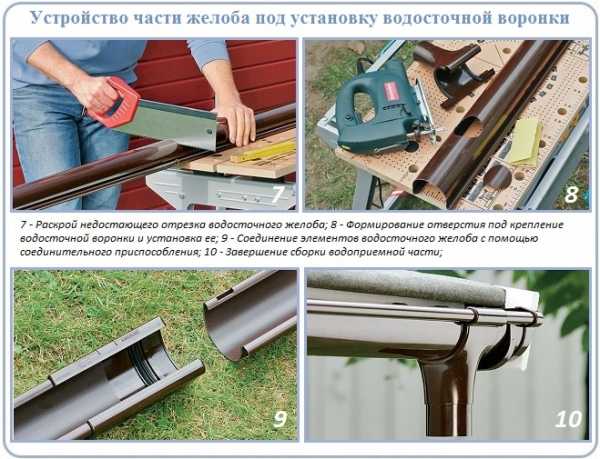 Устройство части желоба под установку водосточной воронки

7

8

7 - Раскрой недостающего отрезка водосточного желоба; 8 - Формирование отверстия под крепление водосточной воронки и установка ее; 9 - Соединение элементов водосточного желоба с помощью соединительного приспособления; 10 - Завершение сборки водоприемной части;

9

10