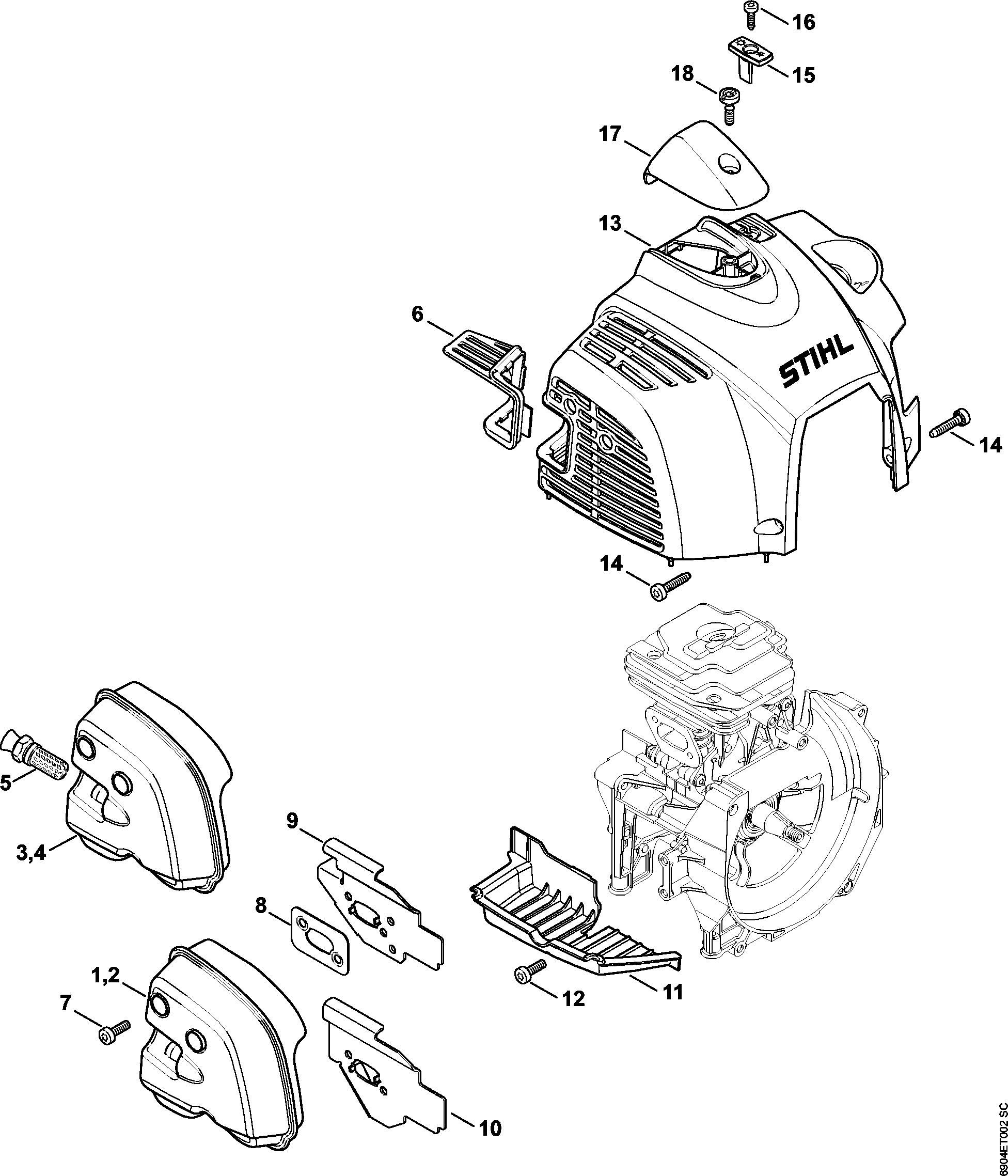 16
15
18
17
13
6
STIHL
14
14
5
3,4
9
8
1,2
7
12
11
10
6904ET002 SC