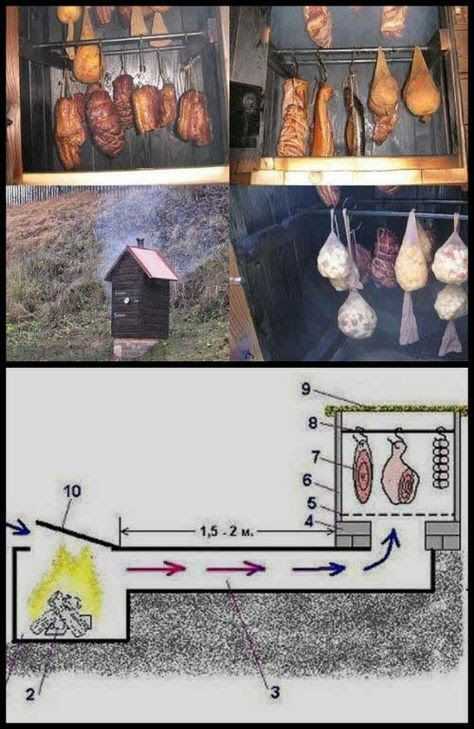 9
8
7
6
5
4
10
1,5 - 2 м.
2
3